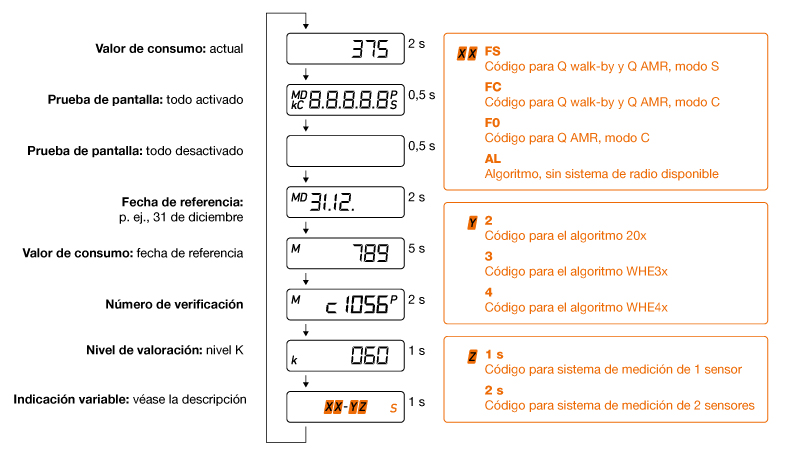 Valor de consumo: actual
375
2 s

Prueba de pantalla: todo activado
MD kC 8.8.8.8.8. P S
0,5 s

Prueba de pantalla: todo desactivado
0,5 s

Fecha de referencia: p. ej., 31 de diciembre
MD 31.12.
2 s

Valor de consumo: fecha de referencia
M 789
5 s

Número de verificación
M c 1056 P
2 s

Nivel de valoración: nivel K
k 060
1 s

Indicación variable: véase la descripción
XX-YZ S
1 s

XX FS
Código para Q walk-by y Q AMR, modo S
FC
Código para Q walk-by y Q AMR, modo C
F0
Código para Q AMR, modo C
AL
Algoritmo, sin sistema de radio disponible

Y 2
Código para el algoritmo 20x
3
Código para el algoritmo WHE3x
4
Código para el algoritmo WHE4x

Z 1 s
Código para sistema de medición de 1 sensor
2 s
Código para sistema de medición de 2 sensores