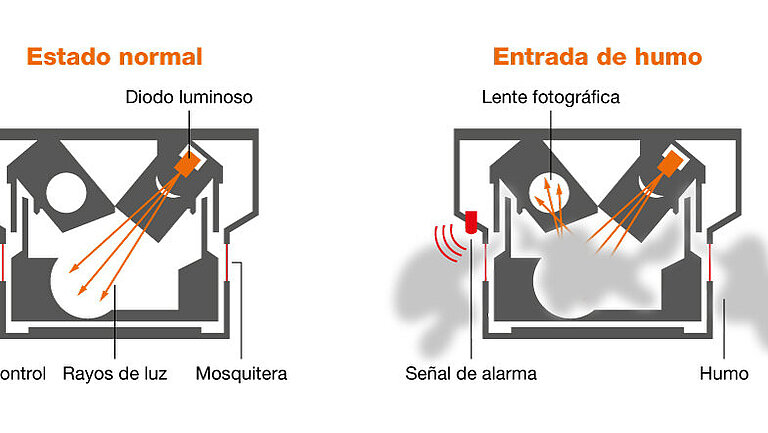 Estado normal

Diodo luminoso

ontrol

Rayos de luz

Mosquitera

Entrada de humo

Lente fotográfica

Señal de alarma

Humo